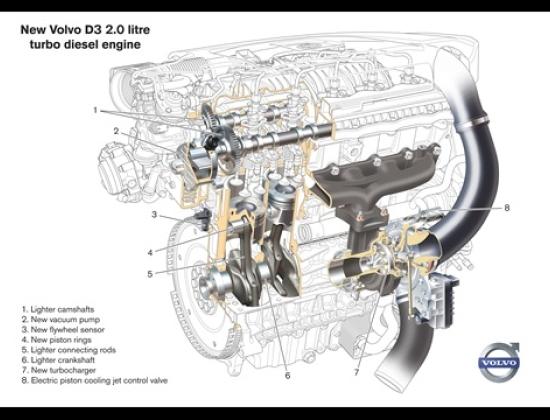 New Volvo D3 2.0 litre turbo diesel engine

1

2

3

4

5

6

7

8

1. Lighter camshafts
2. New vacuum pump
3. New flywheel sensor
4. New piston rings
5. Lighter connecting rods
6. Lighter crankshaft
7. New turbocharger
8. Electric piston cooling jet control valve

VOLVO